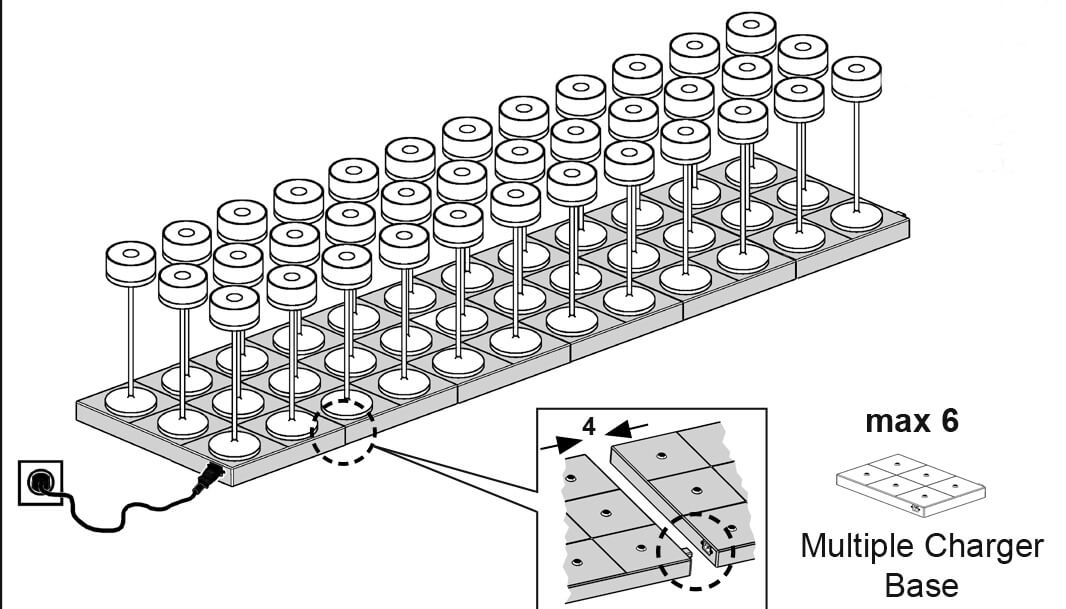 4

max 6

Multiple Charger Base