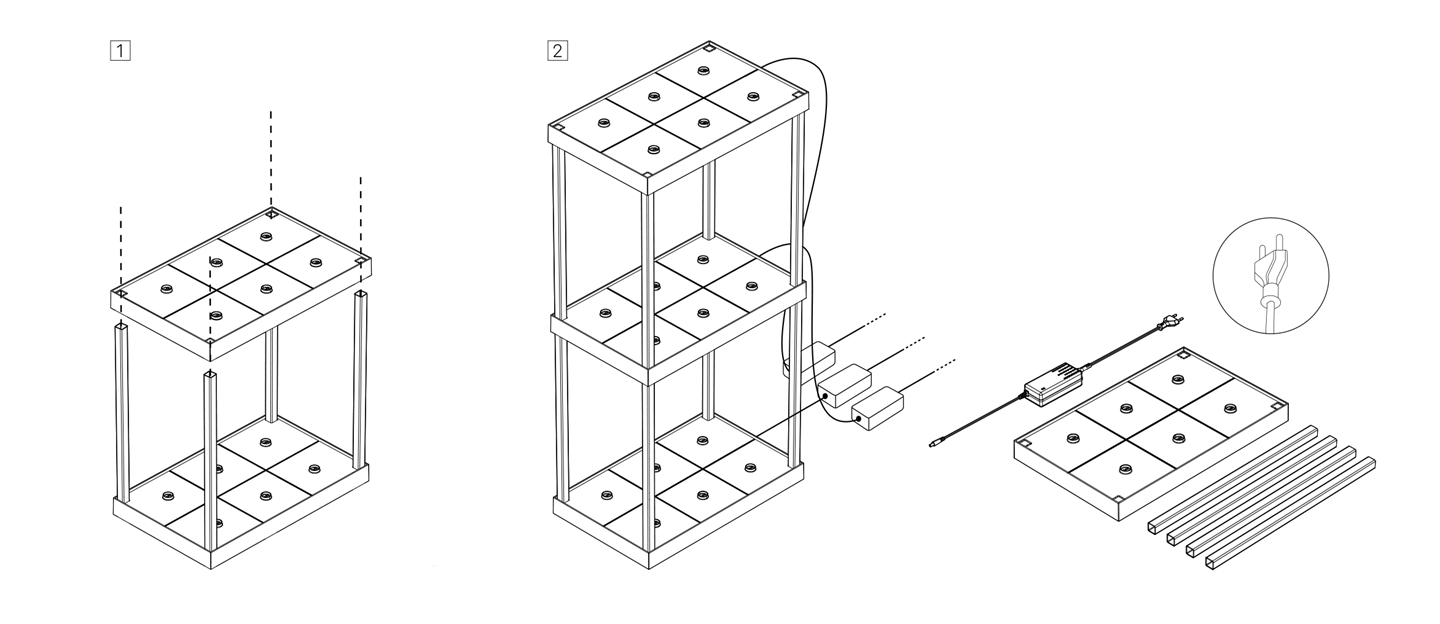 1

2